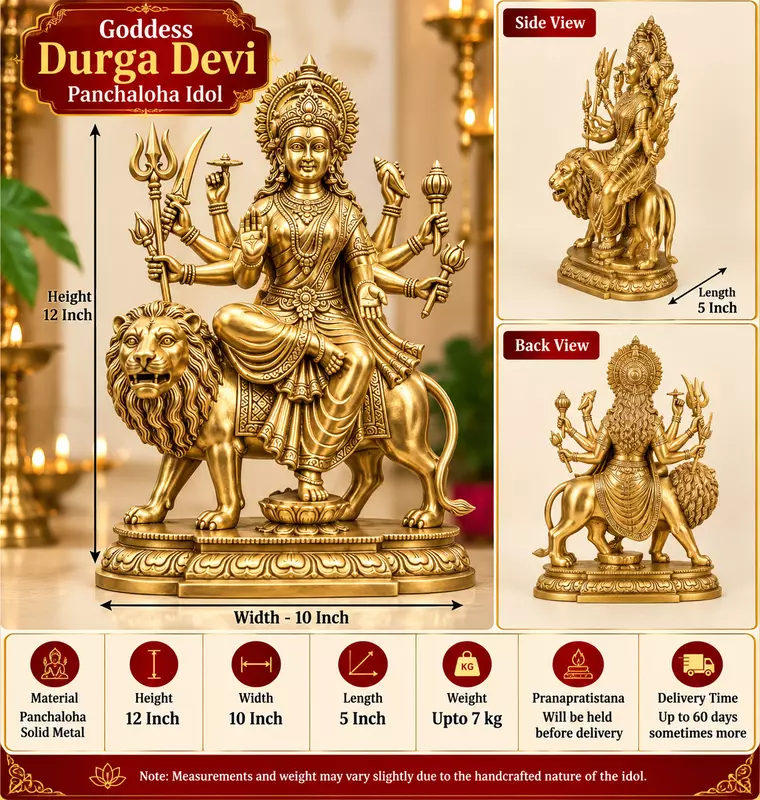 Goddess
Durga Devi
Panchaloha Idol

Height
12 Inch

Width - 10 Inch

Side View

Length
5 Inch

Back View

Material
Panchaloha
Solid Metal

Height
12 Inch

Width
10 Inch

Length
5 Inch

KG
Weight
Upto 7 kg

Pranapratistana
Will be held
before delivery

Delivery Time
Up to 60 days
sometimes more

Note: Measurements and weight may vary slightly due to the handcrafted nature of the idol.